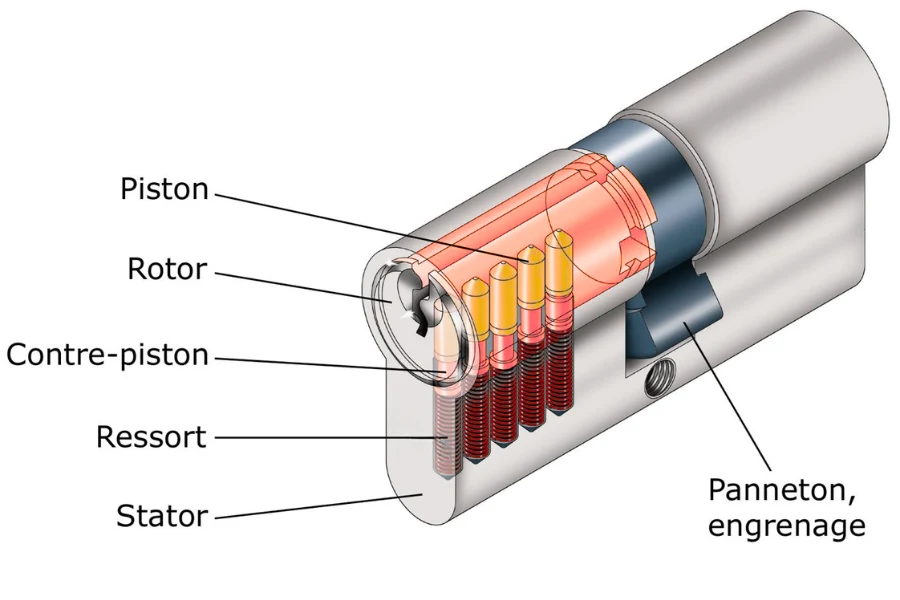 Piston
Rotor
Contre-piston
Ressort
Stator
Panneton, engrenage