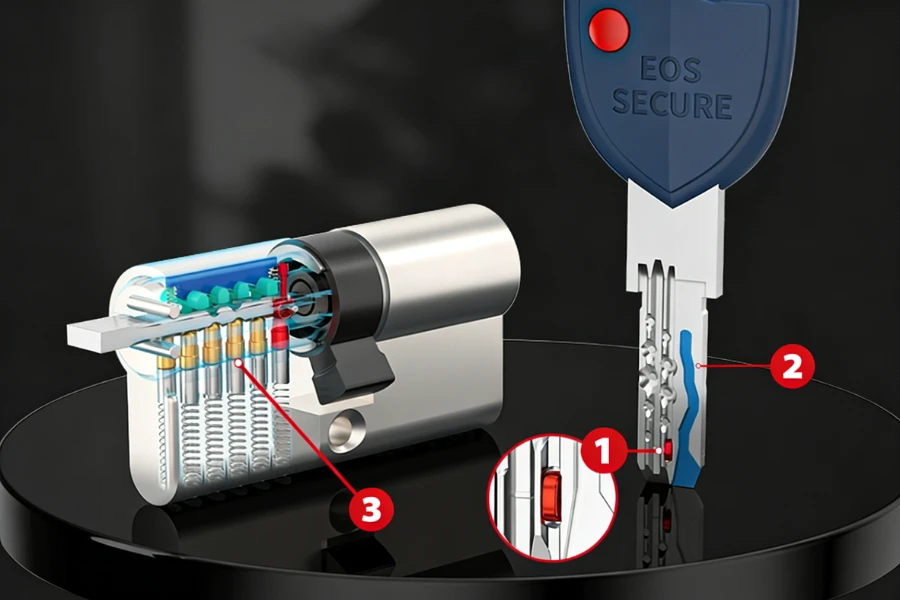 EOS
SECURE

2

1

3