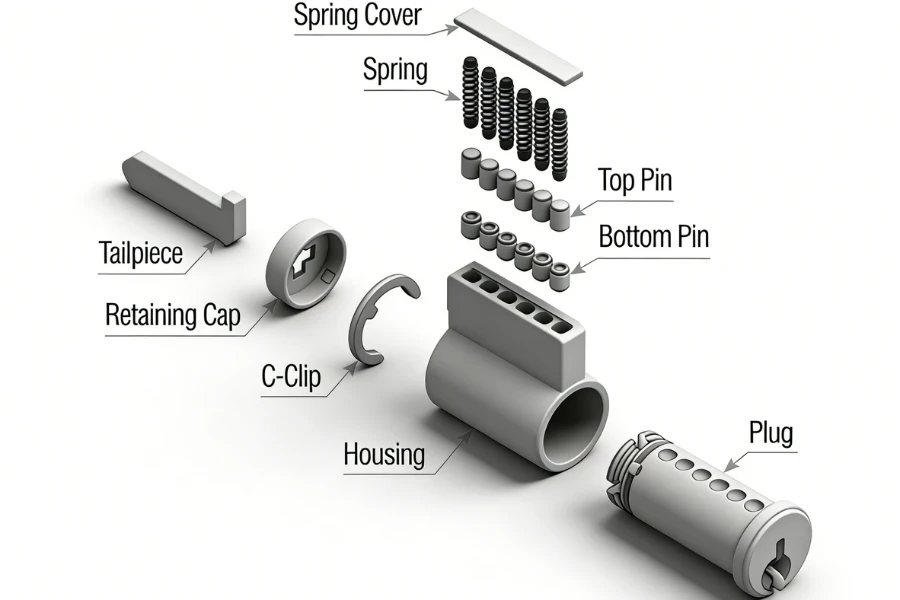 Spring Cover

Spring

Top Pin

Bottom Pin

Tailpiece

Retaining Cap

C-Clip

Housing

Plug