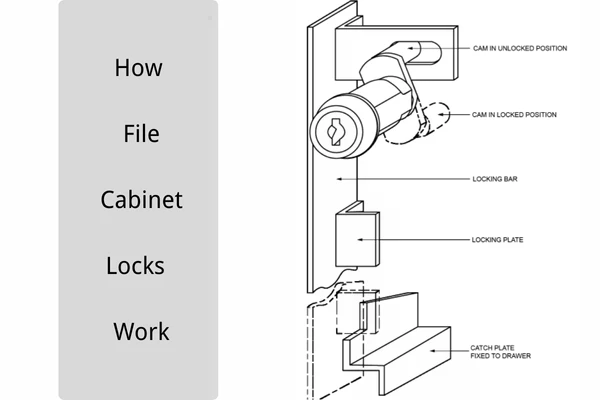 How

File

Cabinet

Locks

Work

CAM IN UNLOCKED POSITION

CAM IN LOCKED POSITION

LOCKING BAR

LOCKING PLATE

CATCH PLATE
FIXED TO DRAWER