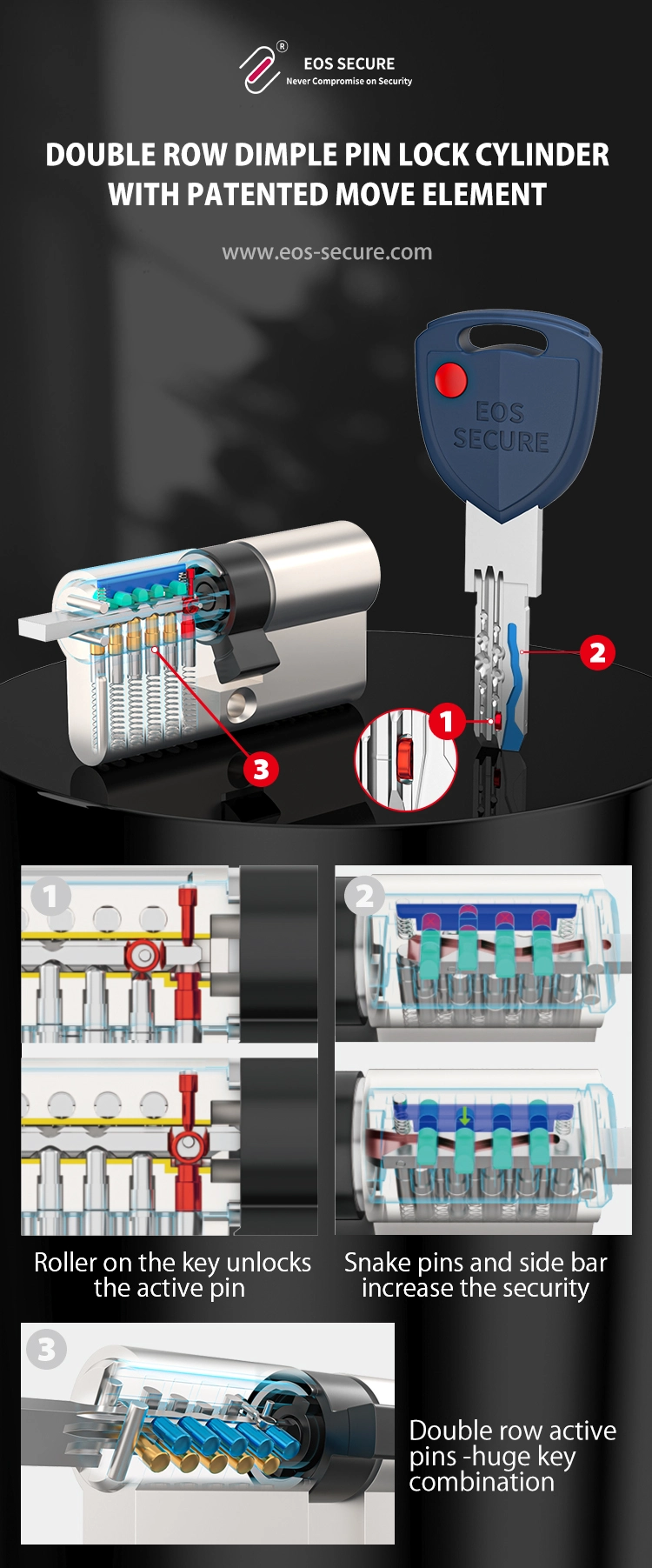 ®
EOS SECURE
Never Compromise on Security

DOUBLE ROW DIMPLE PIN LOCK CYLINDER WITH PATENTED MOVE ELEMENT

www.eos-secure.com

EOS SECURE

2

1

3

1

2

Roller on the key unlocks the active pin

Snake pins and side bar increase the security

3

Double row active pins -huge key combination